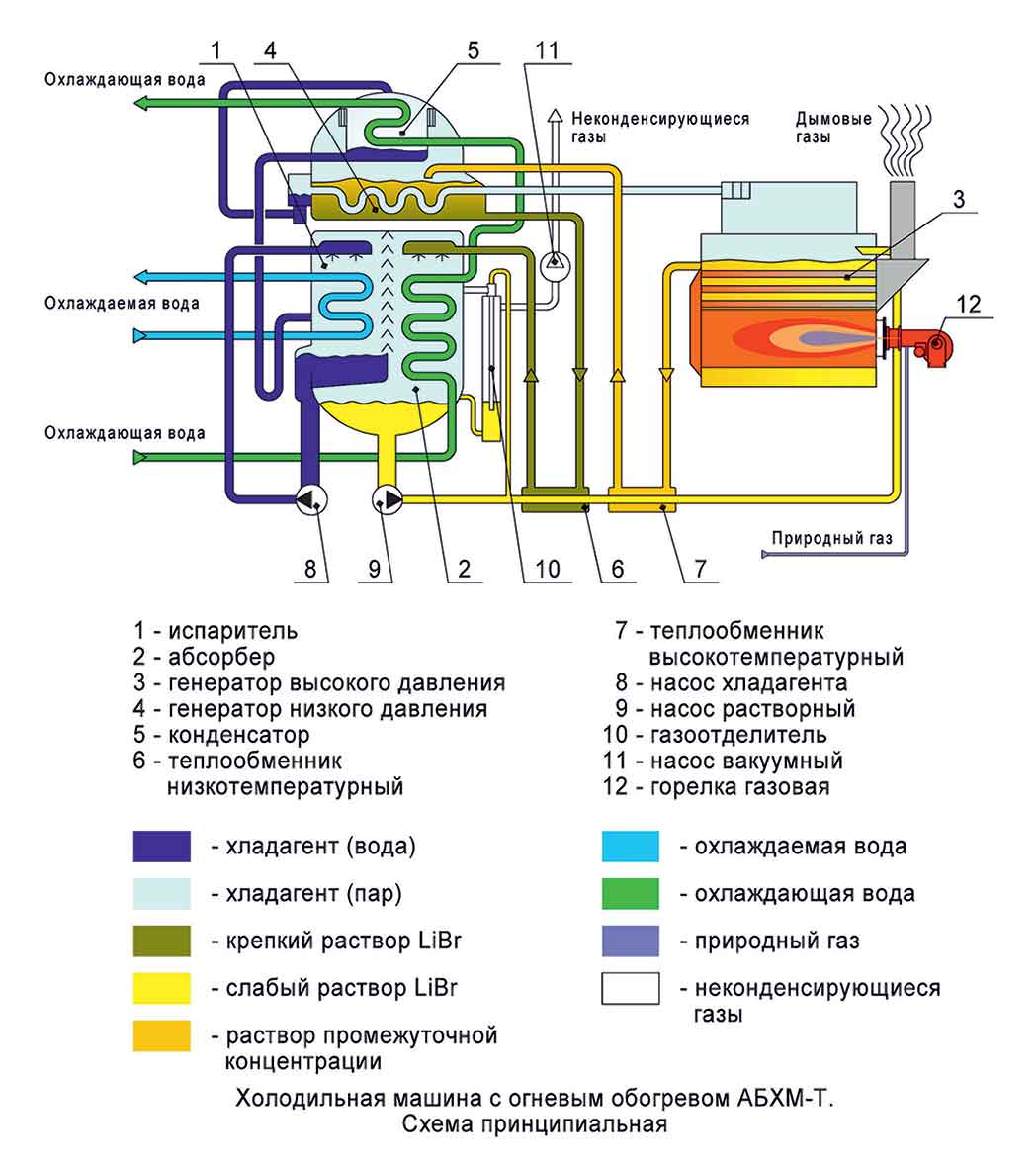 1
4
5
11
Охлаждающая вода
Неконденсирующиеся газы
Дымовые газы
3
Охлаждаемая вода
12
Охлаждающая вода
Природный газ
8
9
2
10
6
7

1 - испаритель
2 - абсорбер
3 - генератор высокого давления
4 - генератор низкого давления
5 - конденсатор
6 - теплообменник низкотемпературный

7 - теплообменник высокотемпературный
8 - насос хладагента
9 - насос растворный
10 - газоотделитель
11 - насос вакуумный
12 - горелка газовая

- хладагент (вода)
- хладагент (пар)
- крепкий раствор LiBr
- слабый раствор LiBr
- раствор промежуточной концентрации

- охлаждаемая вода
- охлаждающая вода
- природный газ
- неконденсирующиеся газы

Холодильная машина с огневым обогревом АБХМ-Т.
Схема принципиальная